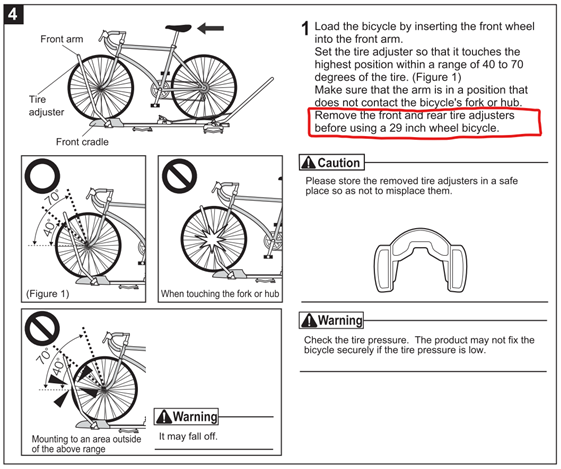 4

Front arm

Tire adjuster

Front cradle

70°

40°

(Figure 1)

When touching the fork or hub

70°

40°

Mounting to an area outside of the above range

Warning

It may fall off.

1 Load the bicycle by inserting the front wheel into the front arm.
Set the tire adjuster so that it touches the highest position within a range of 40 to 70 degrees of the tire. (Figure 1)
Make sure that the arm is in a position that does not contact the bicycle's fork or hub.
Remove the front and rear tire adjusters before using a 29 inch wheel bicycle.

Caution

Please store the removed tire adjusters in a safe place so as not to misplace them.

Warning

Check the tire pressure. The product may not fix the bicycle securely if the tire pressure is low.