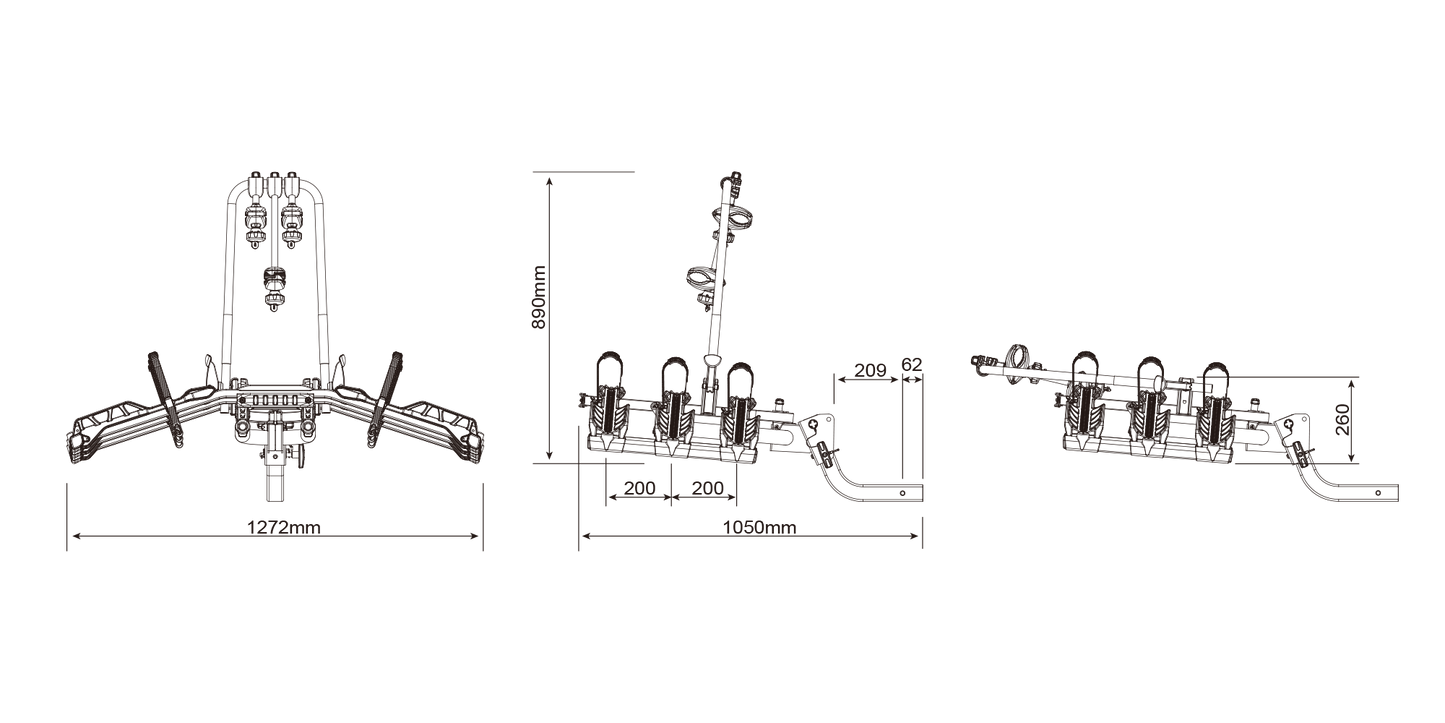 1272mm

890mm

209

62

200

200

1050mm

260